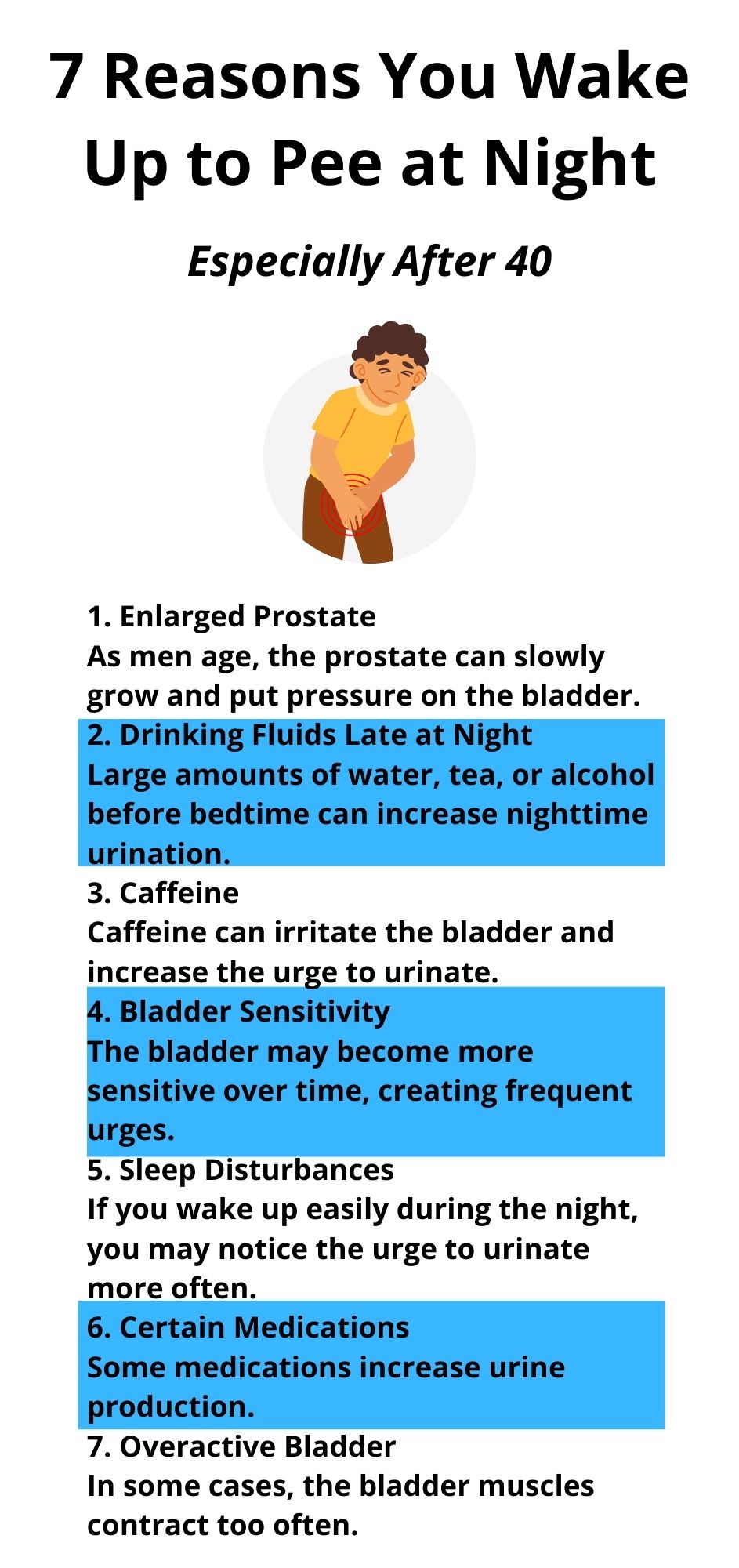 7 Reasons You Wake Up to Pee at Night

Especially After 40

1. Enlarged Prostate
As men age, the prostate can slowly grow and put pressure on the bladder.

2. Drinking Fluids Late at Night
Large amounts of water, tea, or alcohol before bedtime can increase nighttime urination.

3. Caffeine
Caffeine can irritate the bladder and increase the urge to urinate.

4. Bladder Sensitivity
The bladder may become more sensitive over time, creating frequent urges.

5. Sleep Disturbances
If you wake up easily during the night, you may notice the urge to urinate more often.

6. Certain Medications
Some medications increase urine production.

7. Overactive Bladder
In some cases, the bladder muscles contract too often.